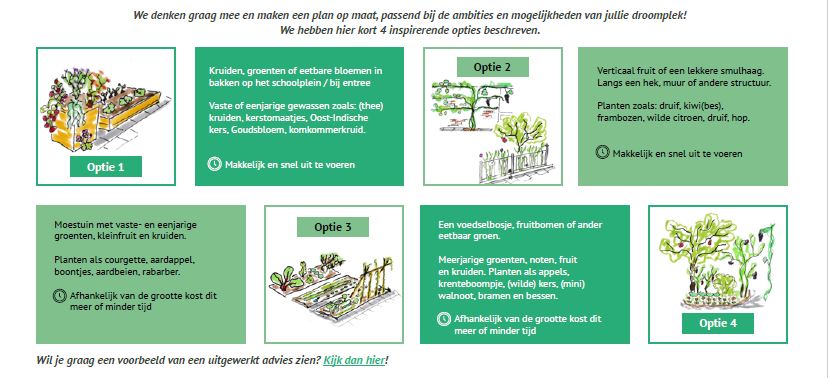 We denken graag mee en maken een plan op maat, passend bij de ambities en mogelijkheden van jullie droomplek!
We hebben hier kort 4 inspirerende opties beschreven.

Optie 1

Kruiden, groenten of eetbare bloemen in bakken op het schoolplein / bij entree

Vaste of eenjarige gewassen zoals: (thee) kruiden, kerstomaatjes, Oost-Indische kers, Goudsbloem, komkommerkruid.

Makkelijk en snel uit te voeren

Optie 2

Verticaal fruit of een lekkere smulhaag. Langs een hek, muur of andere structuur.

Planten zoals: druif, kiwi(bes), frambozen, wilde citroen, druif, hop.

Makkelijk en snel uit te voeren

Moestuin met vaste- en eenjarige groenten, kleinfruit en kruiden.

Planten als courgette, aardappel, boontjes, aardbeien, rabarber.

Afhankelijk van de grootte kost dit meer of minder tijd

Optie 3

Een voedselbosje, fruitbomen of ander eetbaar groen.

Meerjarige groenten, noten, fruit en kruiden. Planten als appels, krenteboompje, (wilde) kers, (mini) walnoot, bramen en bessen.

Afhankelijk van de grootte kost dit meer of minder tijd

Optie 4

Wil je graag een voorbeeld van een uitgewerkt advies zien? Kijk dan hier!